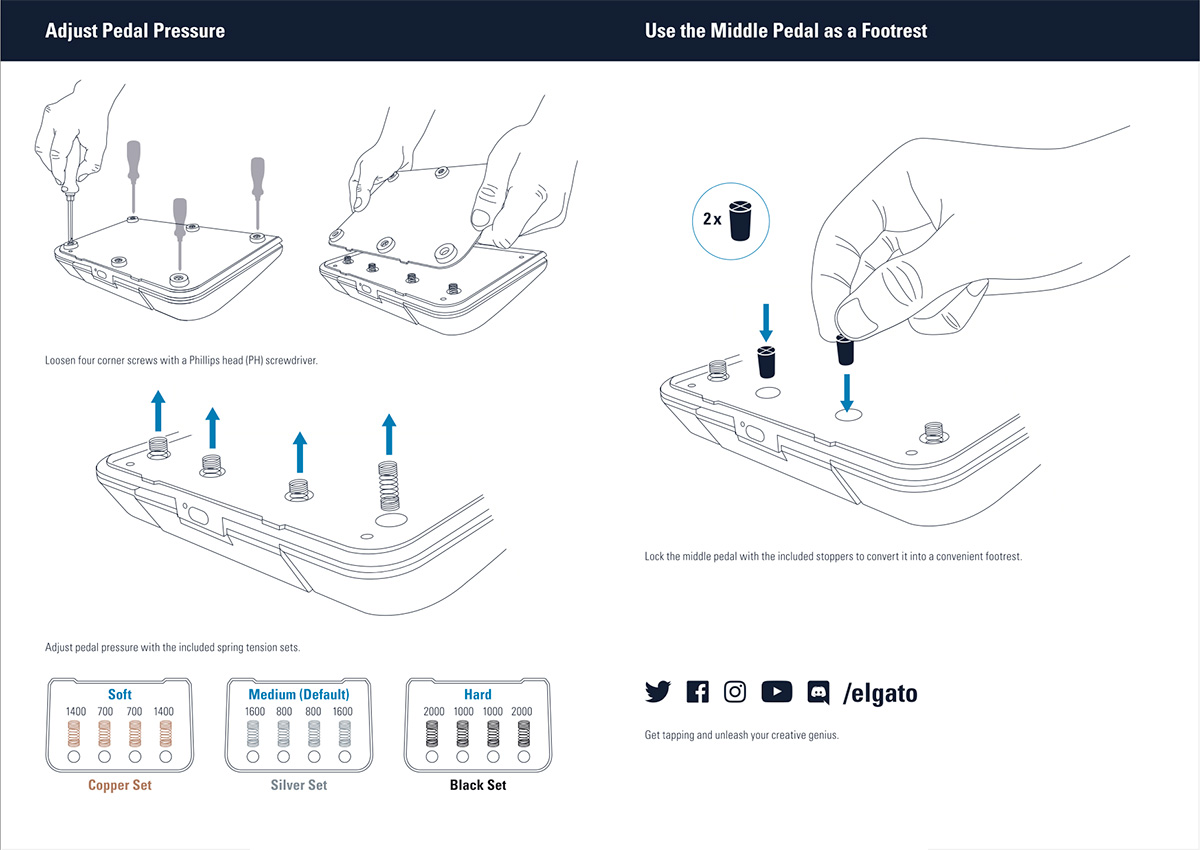 Adjust Pedal Pressure

Loosen four corner screws with a Phillips head (PH) screwdriver.

Adjust pedal pressure with the included spring tension sets.

Soft
1400 700 700 1400
Copper Set

Medium (Default)
1600 800 800 1600
Silver Set

Hard
2000 1000 1000 2000
Black Set

Use the Middle Pedal as a Footrest

2 x

Lock the middle pedal with the included stoppers to convert it into a convenient footrest.

/elgato

Get tapping and unleash your creative genius.