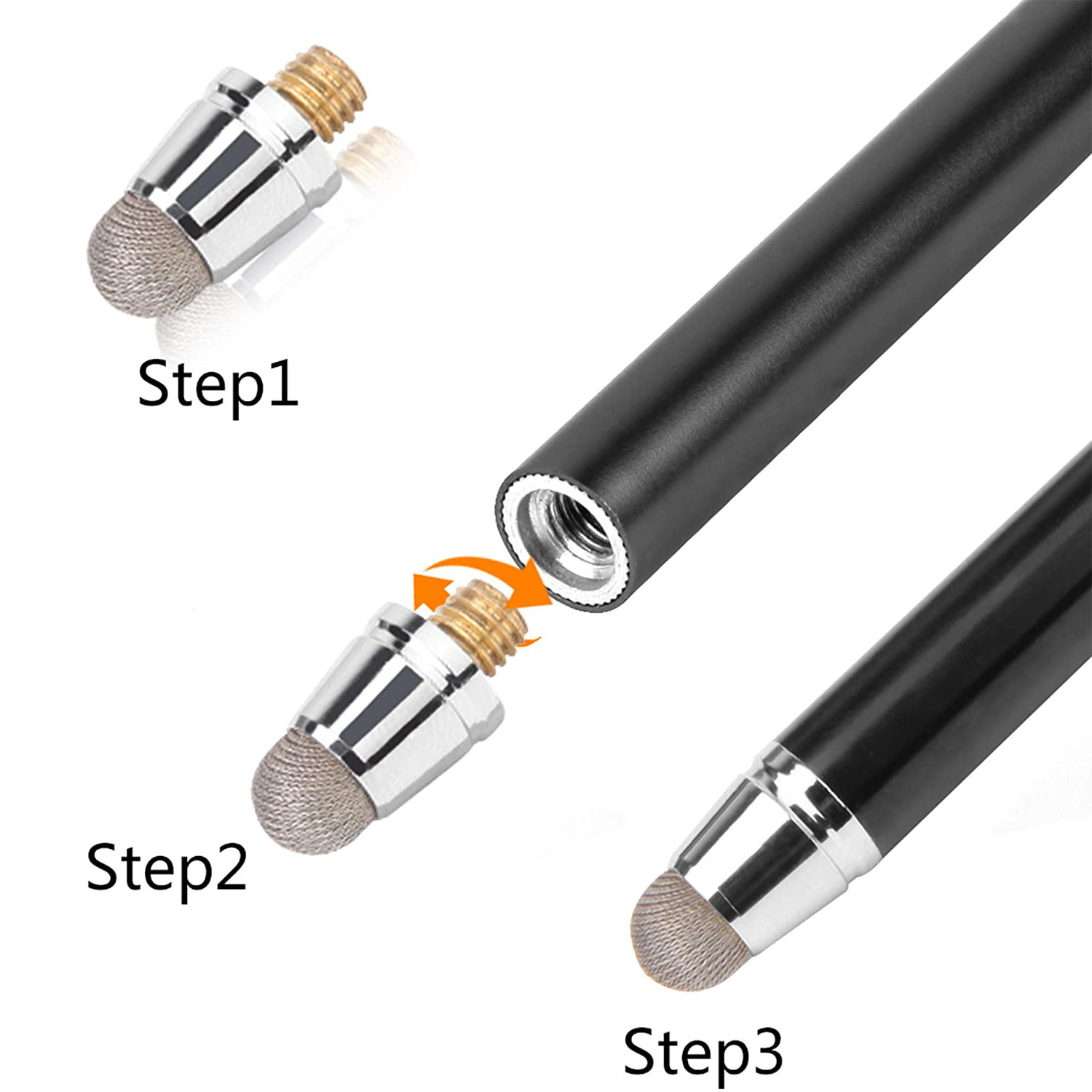 Step1

Step2

Step3